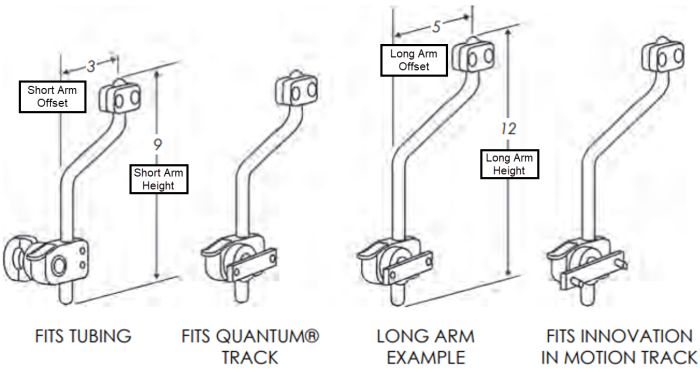 3

Short Arm Offset

9

Short Arm Height

5

Long Arm Offset

12

Long Arm Height

FITS TUBING

FITS QUANTUM® TRACK

LONG ARM EXAMPLE

FITS INNOVATION IN MOTION TRACK