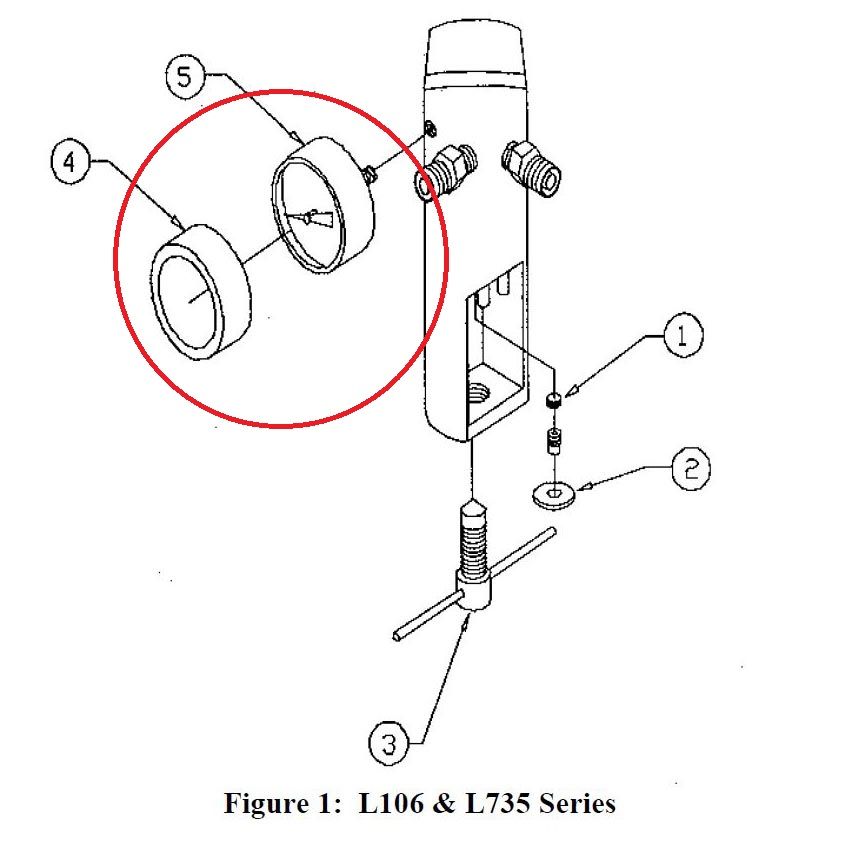 5

4

1

2

3

Figure 1: L106 & L735 Series