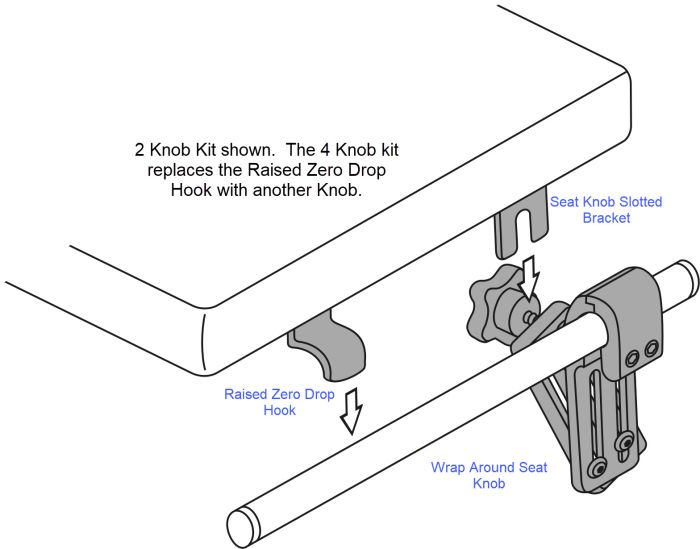 2 Knob Kit shown. The 4 Knob kit replaces the Raised Zero Drop Hook with another Knob.

Seat Knob Slotted Bracket

Raised Zero Drop Hook

Wrap Around Seat Knob