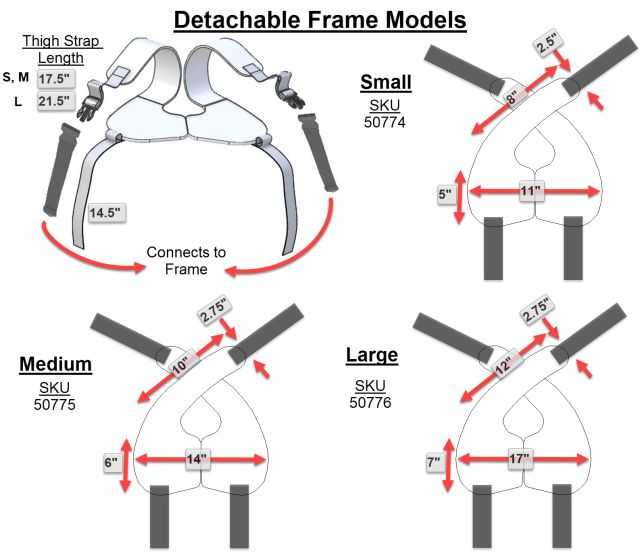 Detachable Frame Models

Thigh Strap Length

S, M 17.5"

L 21.5"

14.5"

Connects to Frame

Small

SKU
50774

2.5"

8"

5"

11"

Medium

SKU
50775

2.75"

10"

6"

14"

Large

SKU
50776

2.75"

12"

7"

17"