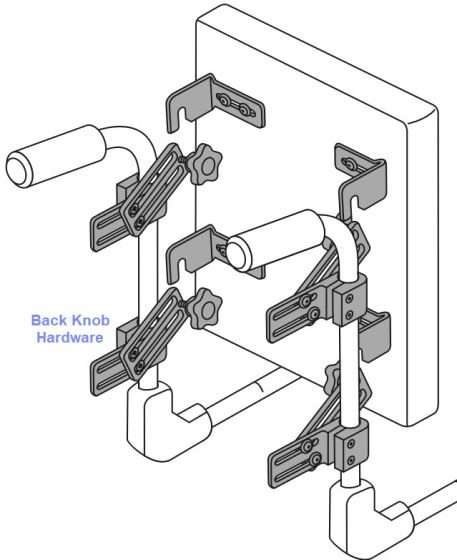 Back Knob
Hardware