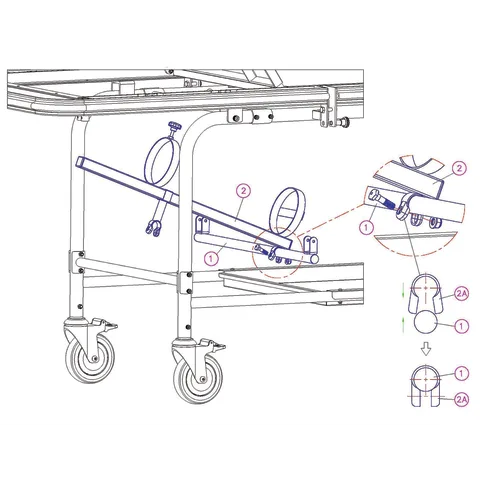 2
1
2
1
2A
1
1
2A