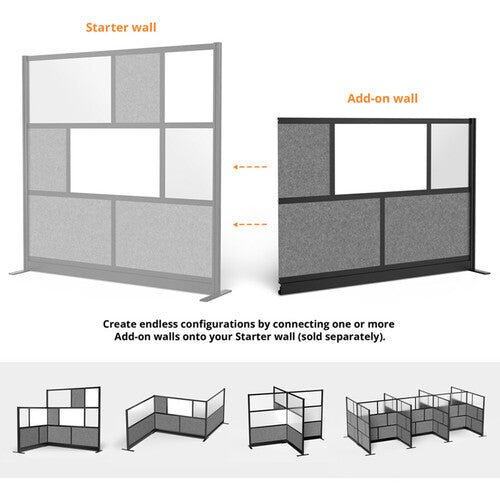 Starter wall

Add-on wall

Create endless configurations by connecting one or more Add-on walls onto your Starter wall (sold separately).