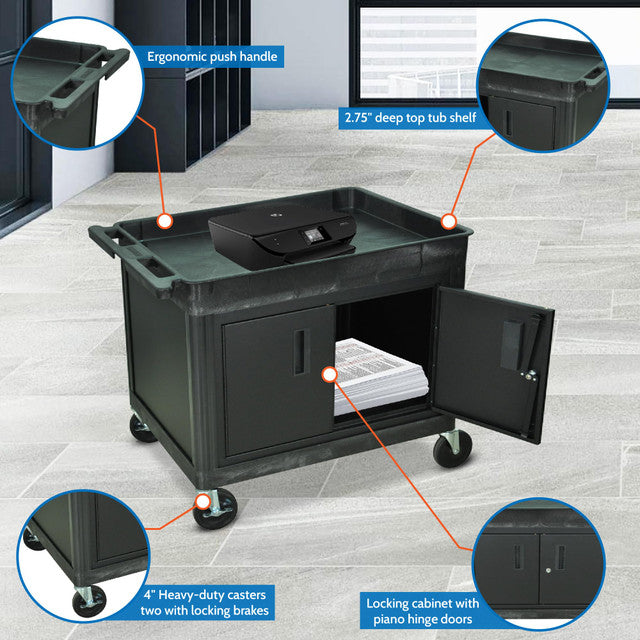 Ergonomic push handle

2.75" deep top tub shelf

4" Heavy-duty casters two with locking brakes

Locking cabinet with piano hinge doors