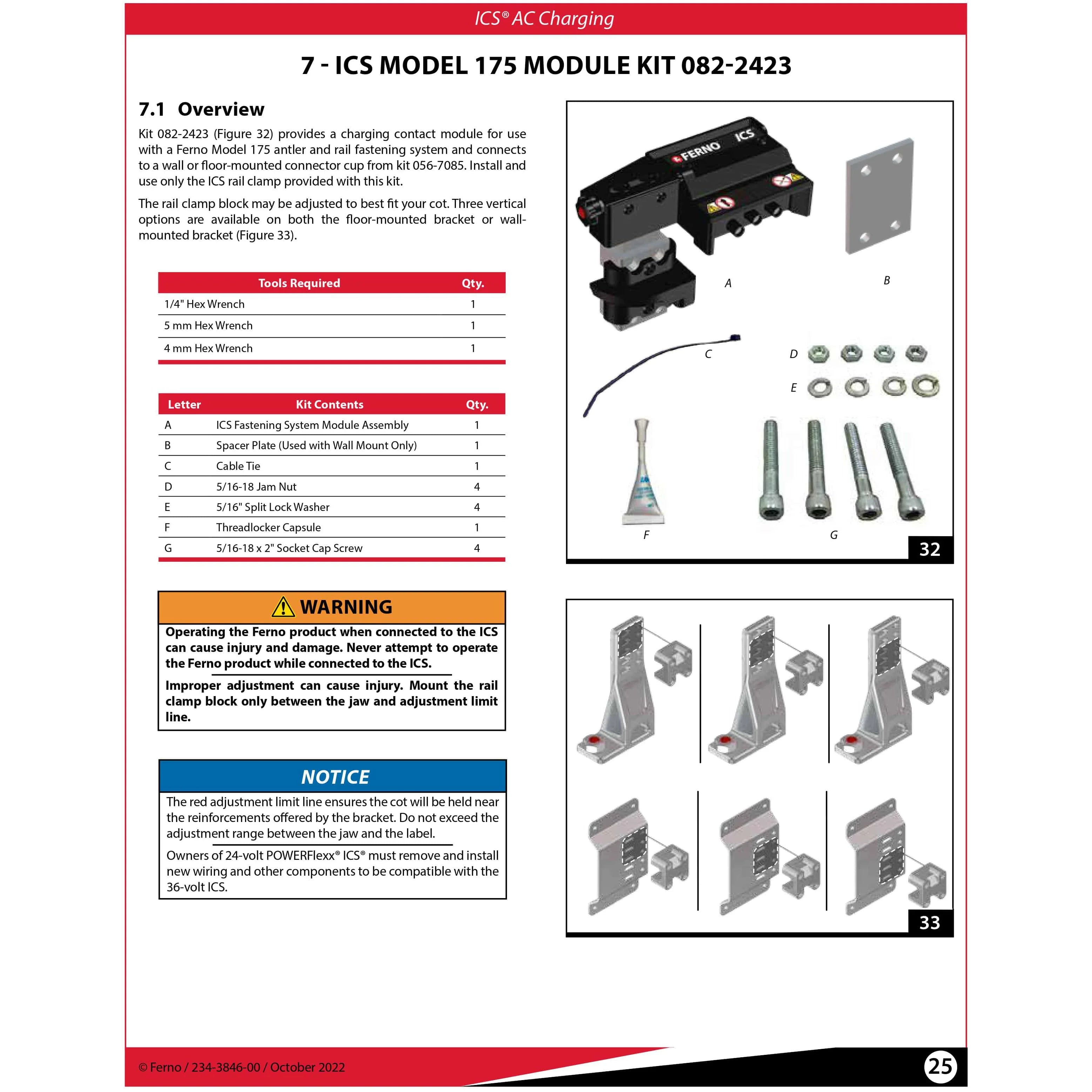 ICS® AC Charging

7 - ICS MODEL 175 MODULE KIT 082-2423

7.1 Overview

Kit 082-2423 (Figure 32) provides a charging contact module for use with a Ferno Model 175 antler and rail fastening system and connects to a wall or floor-mounted connector cup from kit 056-7085. Install and use only the ICS rail clamp provided with this kit.

The rail clamp block may be adjusted to best fit your cot. Three vertical options are available on both the floor-mounted bracket or wall-mounted bracket (Figure 33).

| Tools Required | Qty. |
|---|---|
| 1/4" Hex Wrench | 1 |
| 5 mm Hex Wrench | 1 |
| 4 mm Hex Wrench | 1 |

| Letter | Kit Contents | Qty. |
|---|---|---|
| A | ICS Fastening System Module Assembly | 1 |
| B | Spacer Plate (Used with Wall Mount Only) | 1 |
| C | Cable Tie | 1 |
| D | 5/16-18 Jam Nut | 4 |
| E | 5/16" Split Lock Washer | 4 |
| F | Threadlocker Capsule | 1 |
| G | 5/16-18 x 2" Socket Cap Screw | 4 |

WARNING

Operating the Ferno product when connected to the ICS can cause injury and damage. Never attempt to operate the Ferno product while connected to the ICS.

Improper adjustment can cause injury. Mount the rail clamp block only between the jaw and adjustment limit line.

NOTICE

The red adjustment limit line ensures the cot will be held near the reinforcements offered by the bracket. Do not exceed the adjustment range between the jaw and the label.

Owners of 24-volt POWERFlexx® ICS® must remove and install new wiring and other components to be compatible with the 36-volt ICS.

FERNO ICS

A

B

C

D

E

F

G

32

33

© Ferno / 234-3846-00 / October 2022

25